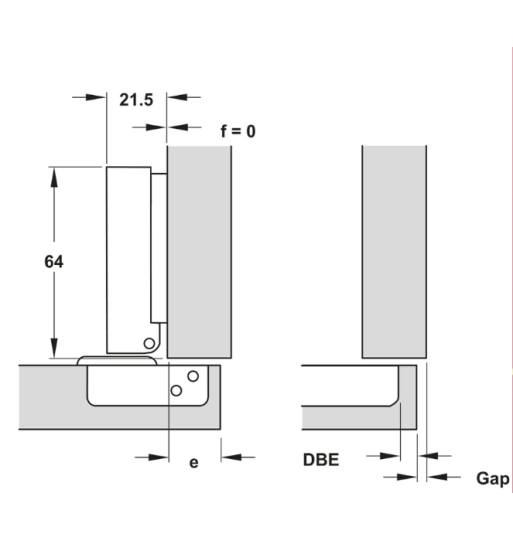 21.5
f = 0
64
e
DBE
Gap