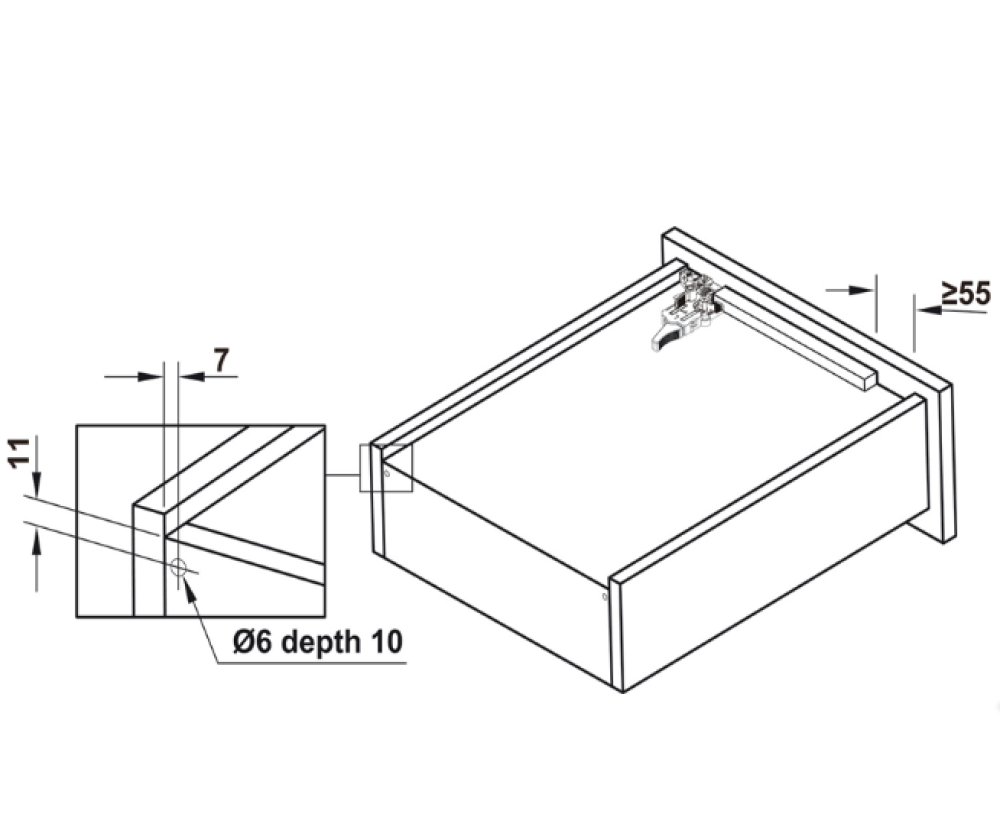 ≥55

7

11

Ø6 depth 10